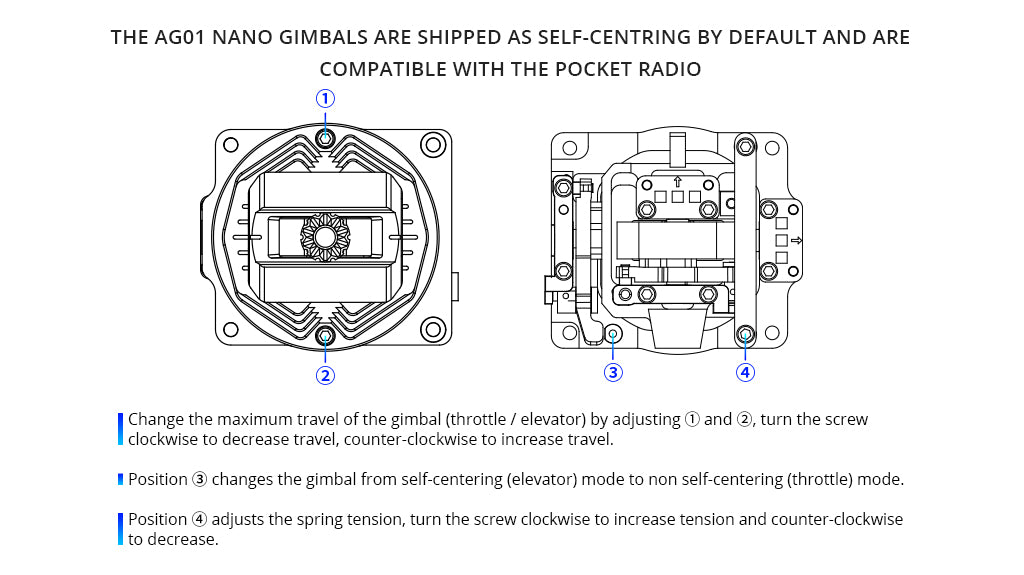 THE AG01 NANO GIMBALS ARE SHIPPED AS SELF-CENTRING BY DEFAULT AND ARE COMPATIBLE WITH THE POCKET RADIO

①

②

③

④

Change the maximum travel of the gimbal (throttle / elevator) by adjusting ① and ②, turn the screw clockwise to decrease travel, counter-clockwise to increase travel.

Position ③ changes the gimbal from self-centering (elevator) mode to non self-centering (throttle) mode.

Position ④ adjusts the spring tension, turn the screw clockwise to increase tension and counter-clockwise to decrease.